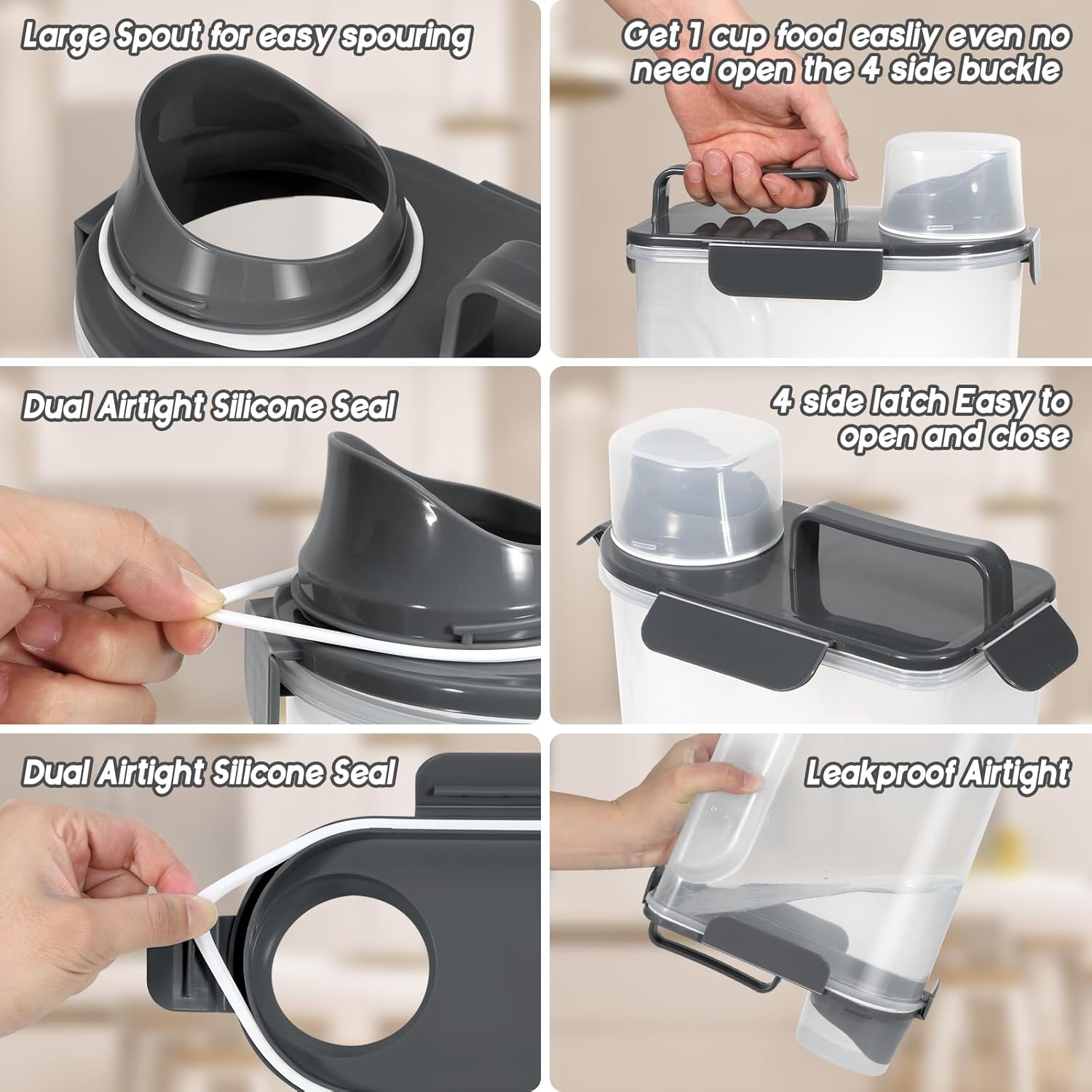 Large Spout for easy spouring

Get 1 cup food easliy even no need open the 4 side buckle

Dual Airtight Silicone Seal

4 side latch Easy to open and close

Dual Airtight Silicone Seal

Leakproof Airtight