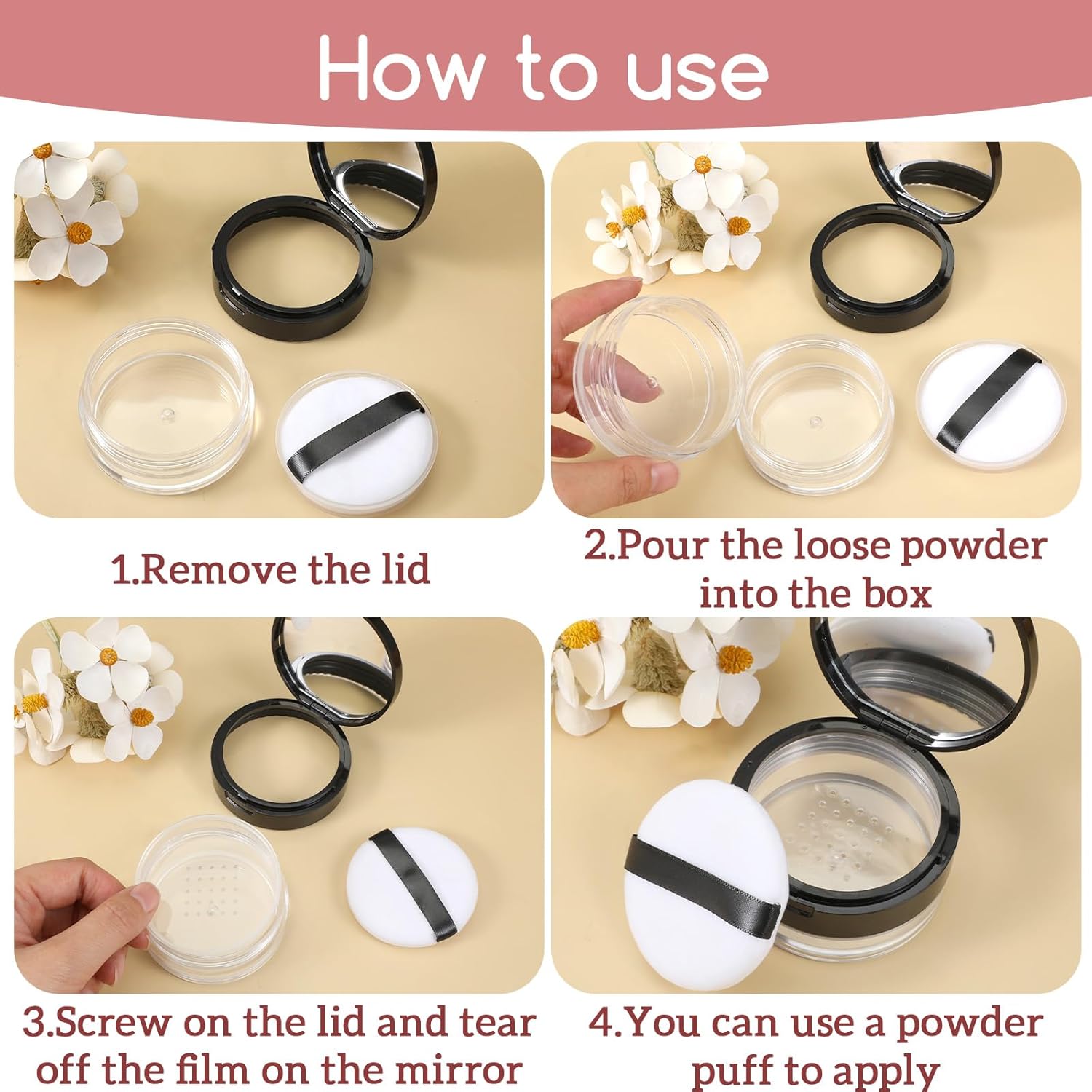 How to use

1.Remove the lid

2.Pour the loose powder into the box

3.Screw on the lid and tear off the film on the mirror

4.You can use a powder puff to apply