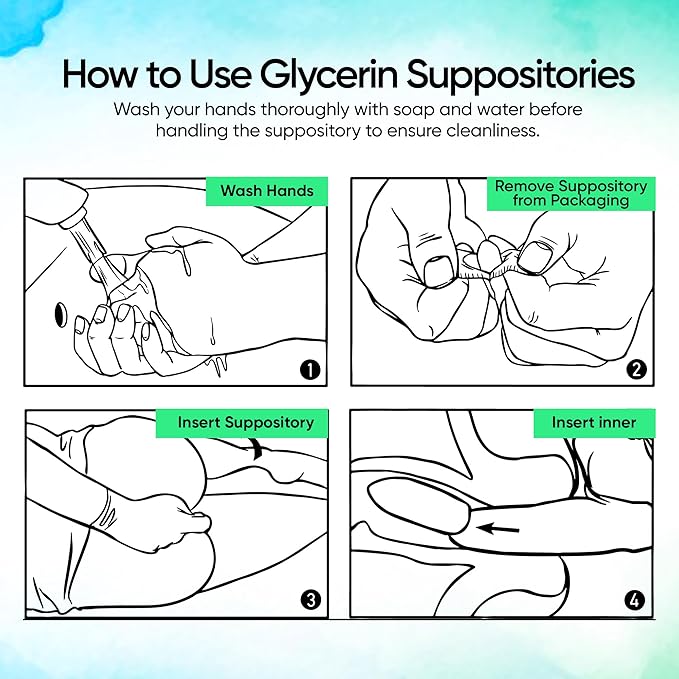 How to Use Glycerin Suppositories

Wash your hands thoroughly with soap and water before handling the suppository to ensure cleanliness.

Wash Hands

1

Remove Suppository from Packaging

2

Insert Suppository

3

Insert inner

4