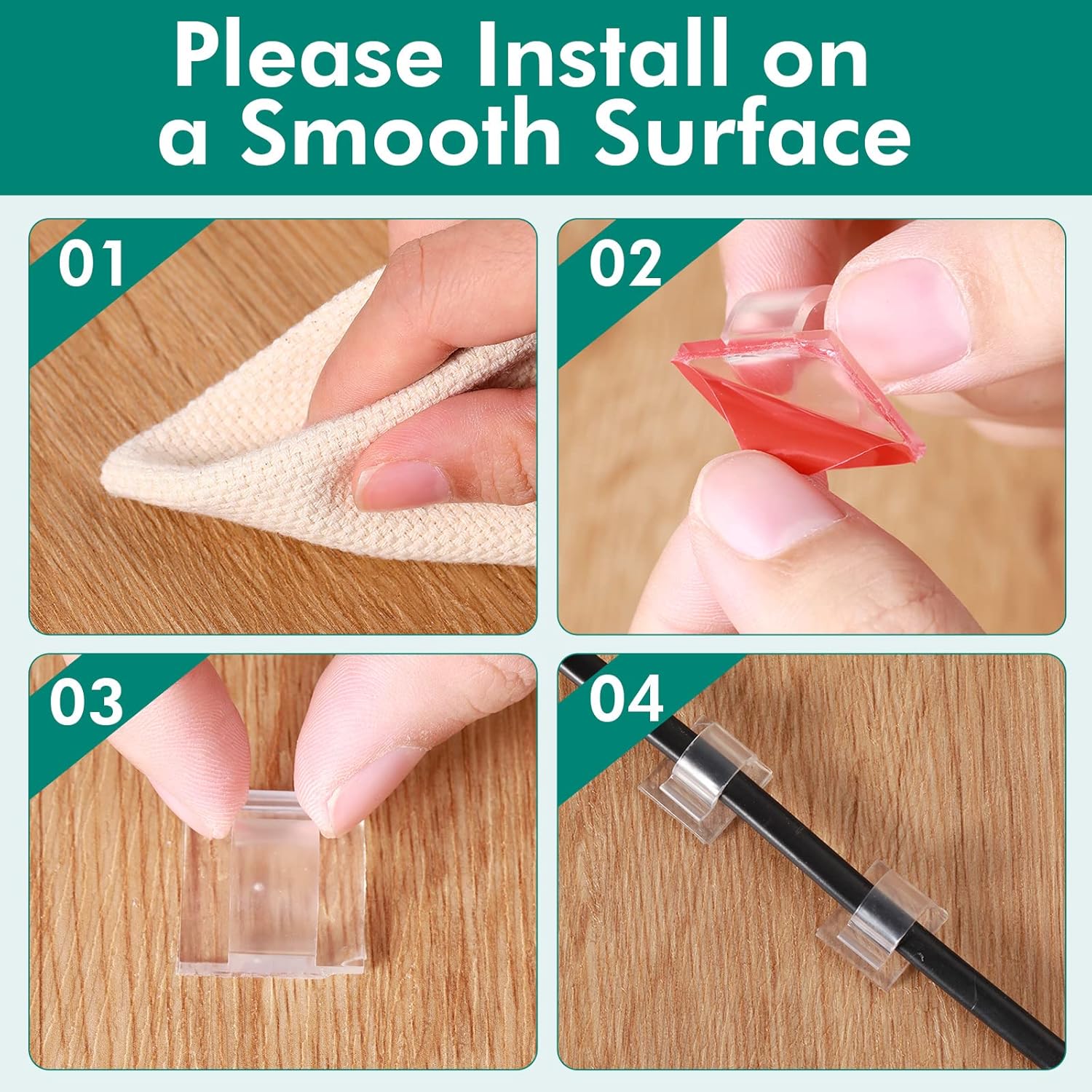 Please Install on a Smooth Surface

01

02

03

04