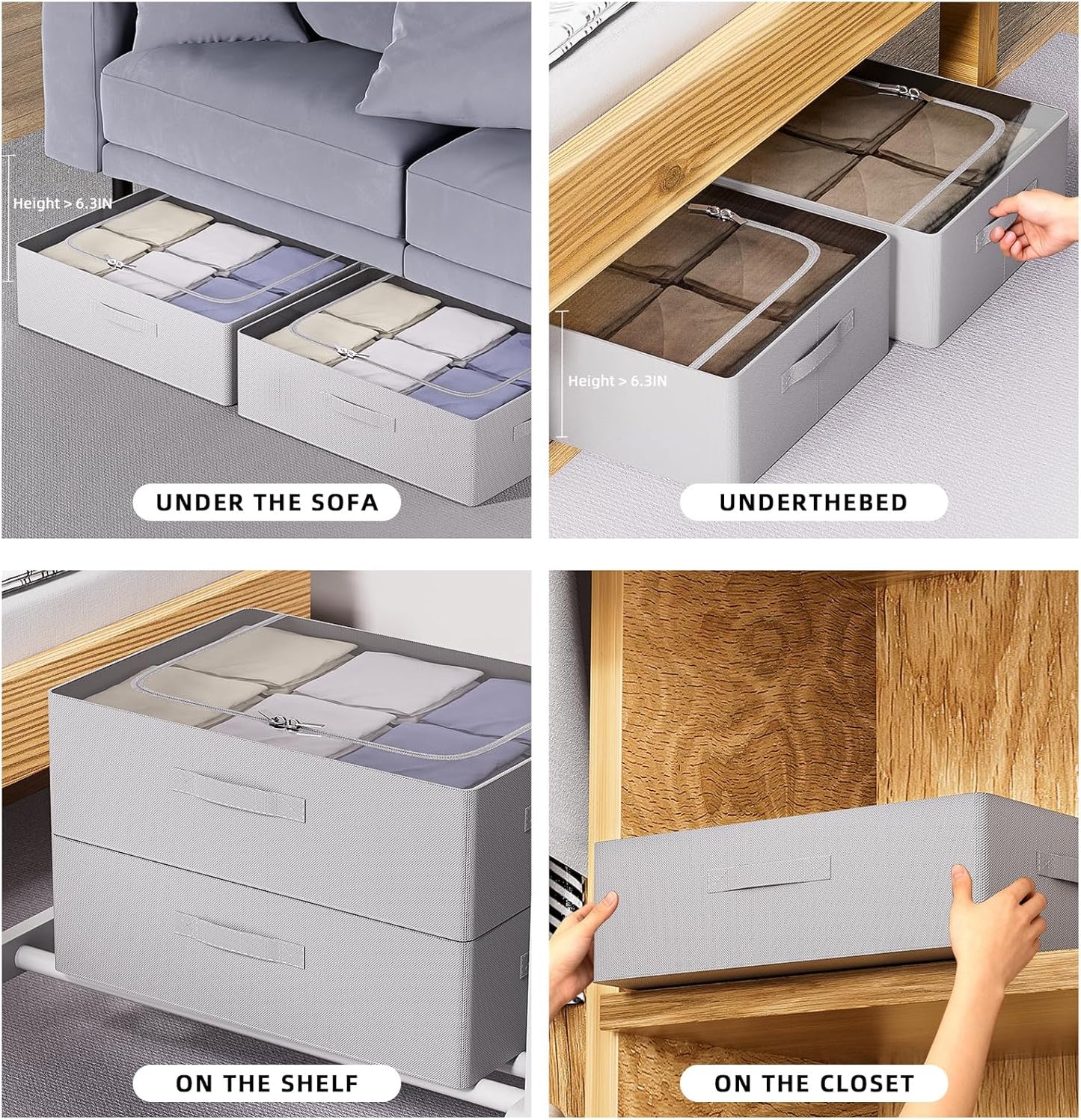 Height > 6.3IN

UNDER THE SOFA

Height > 6.3IN

UNDERTHEBED

ON THE SHELF

ON THE CLOSET