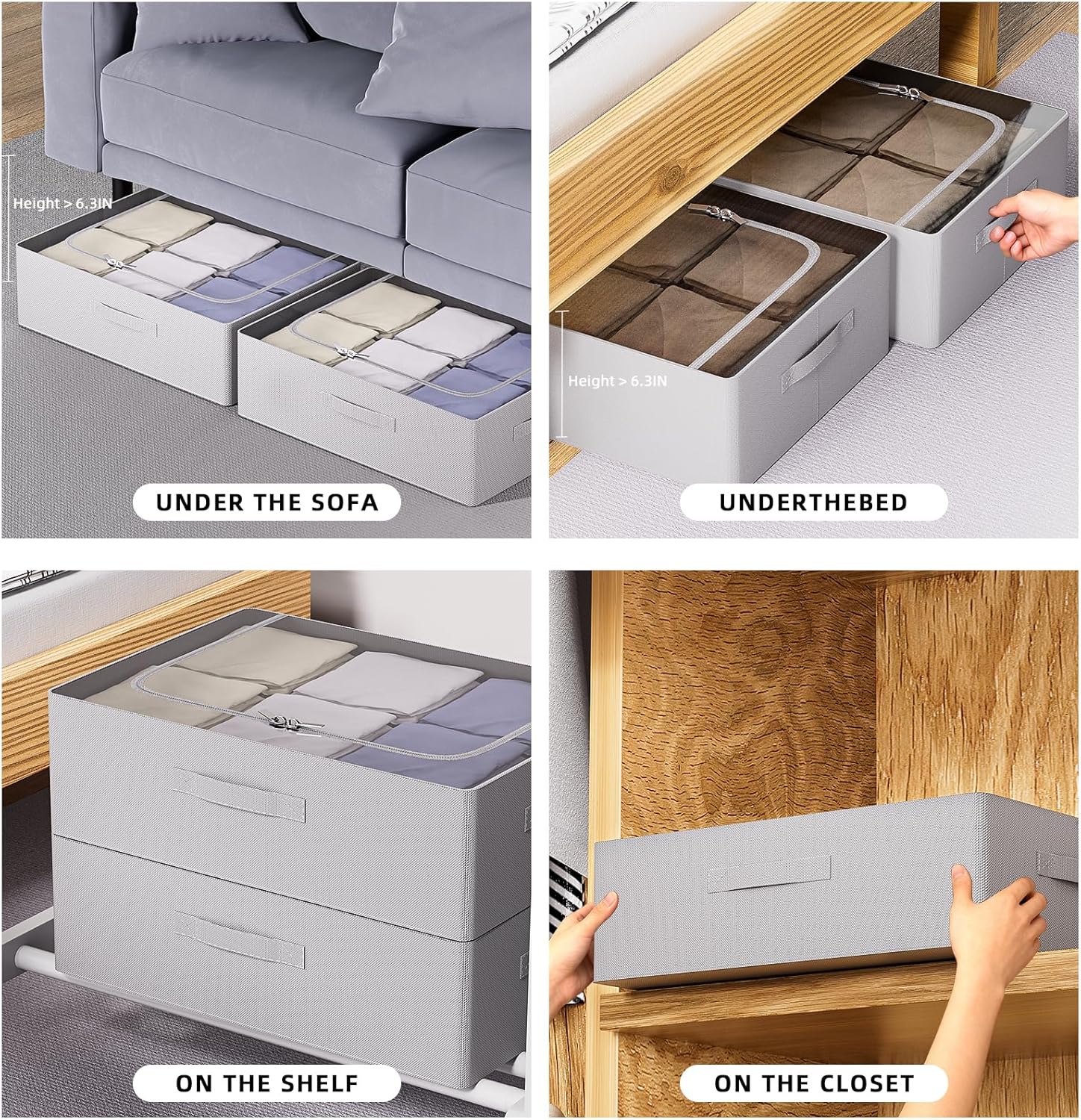 Height > 6.3IN

UNDER THE SOFA

Height > 6.3IN

UNDERTHEBED

ON THE SHELF

ON THE CLOSET