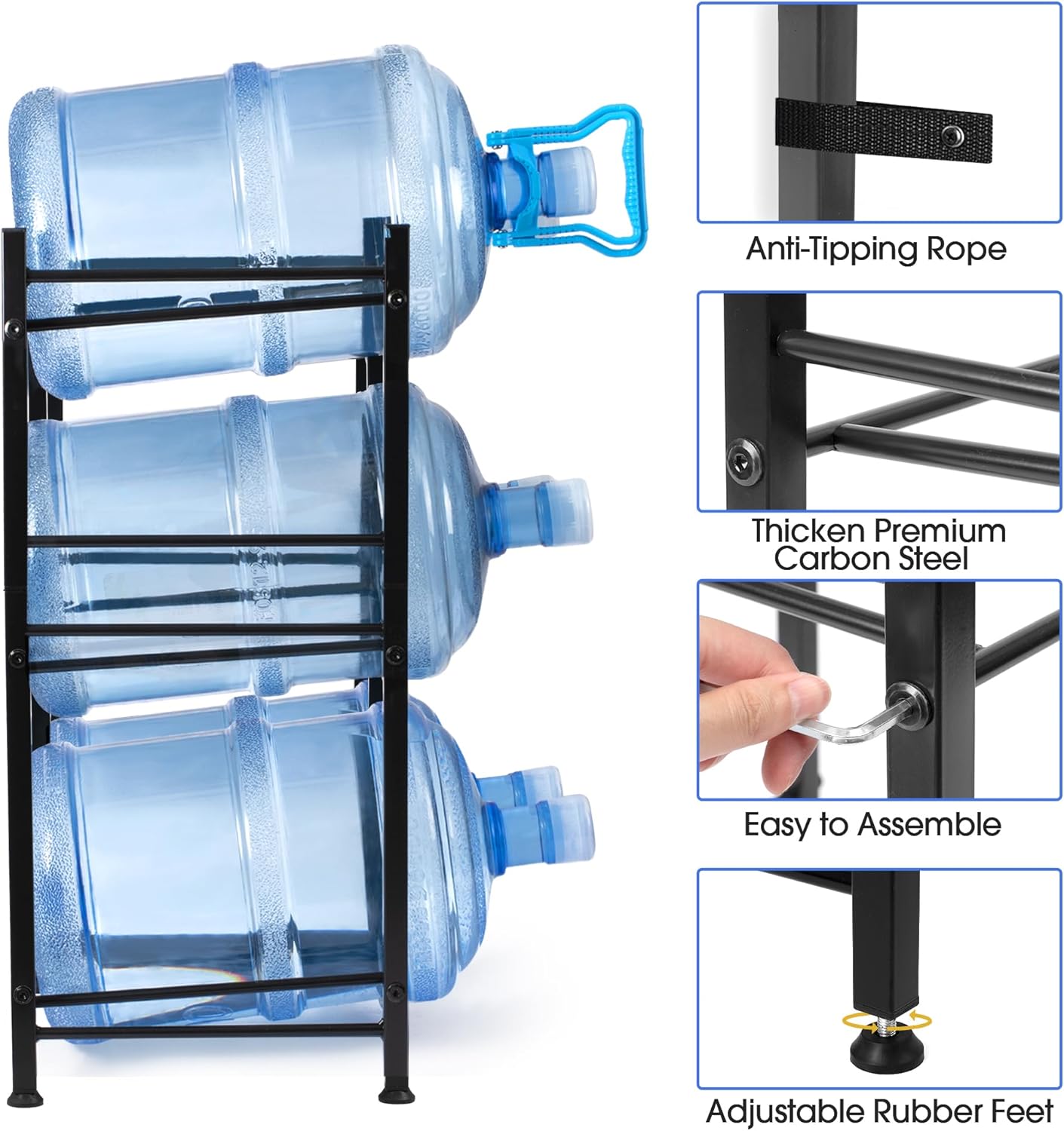 Anti-Tipping Rope

Thicken Premium Carbon Steel

Easy to Assemble

Adjustable Rubber Feet