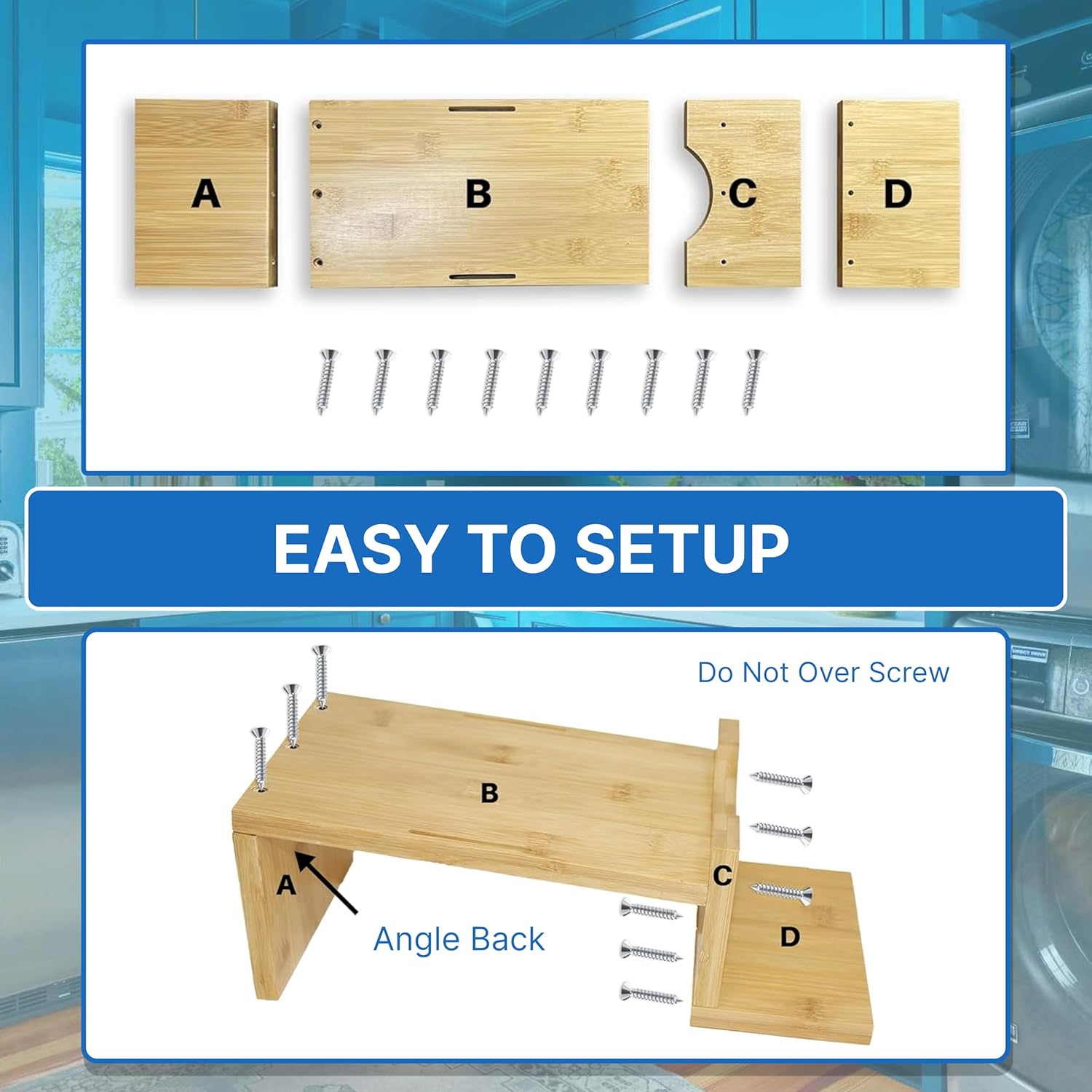 A

B

C

D

EASY TO SETUP

Do Not Over Screw

B

A

C

D

Angle Back